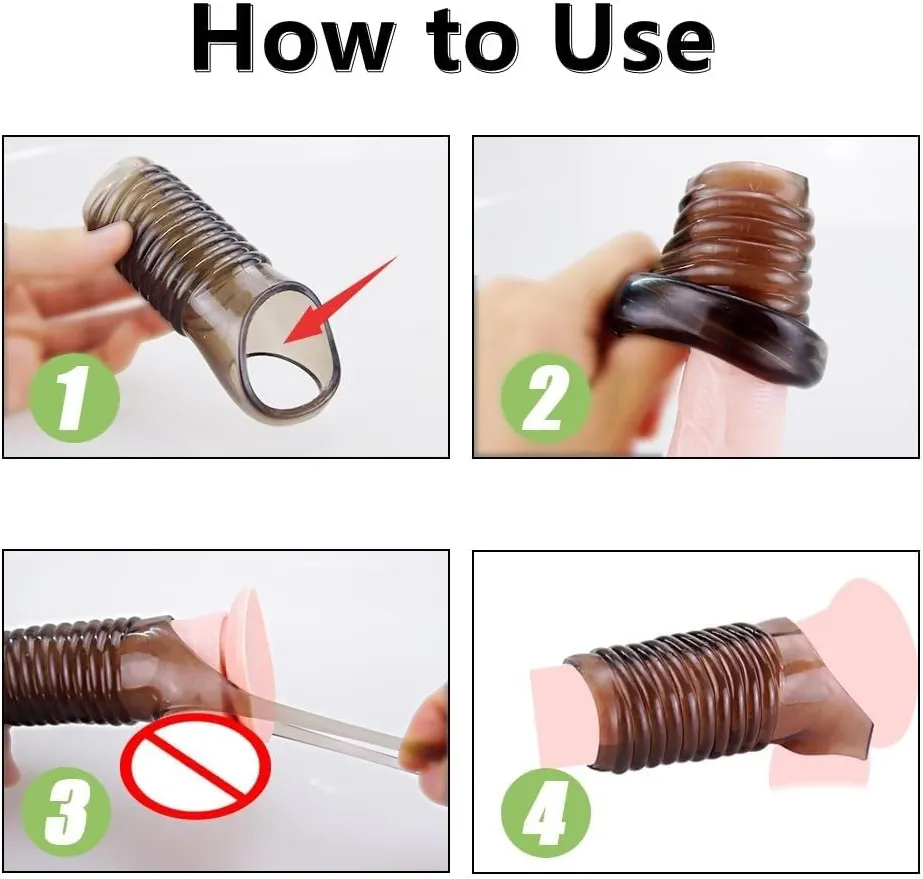 How to Use

1

2

3

4